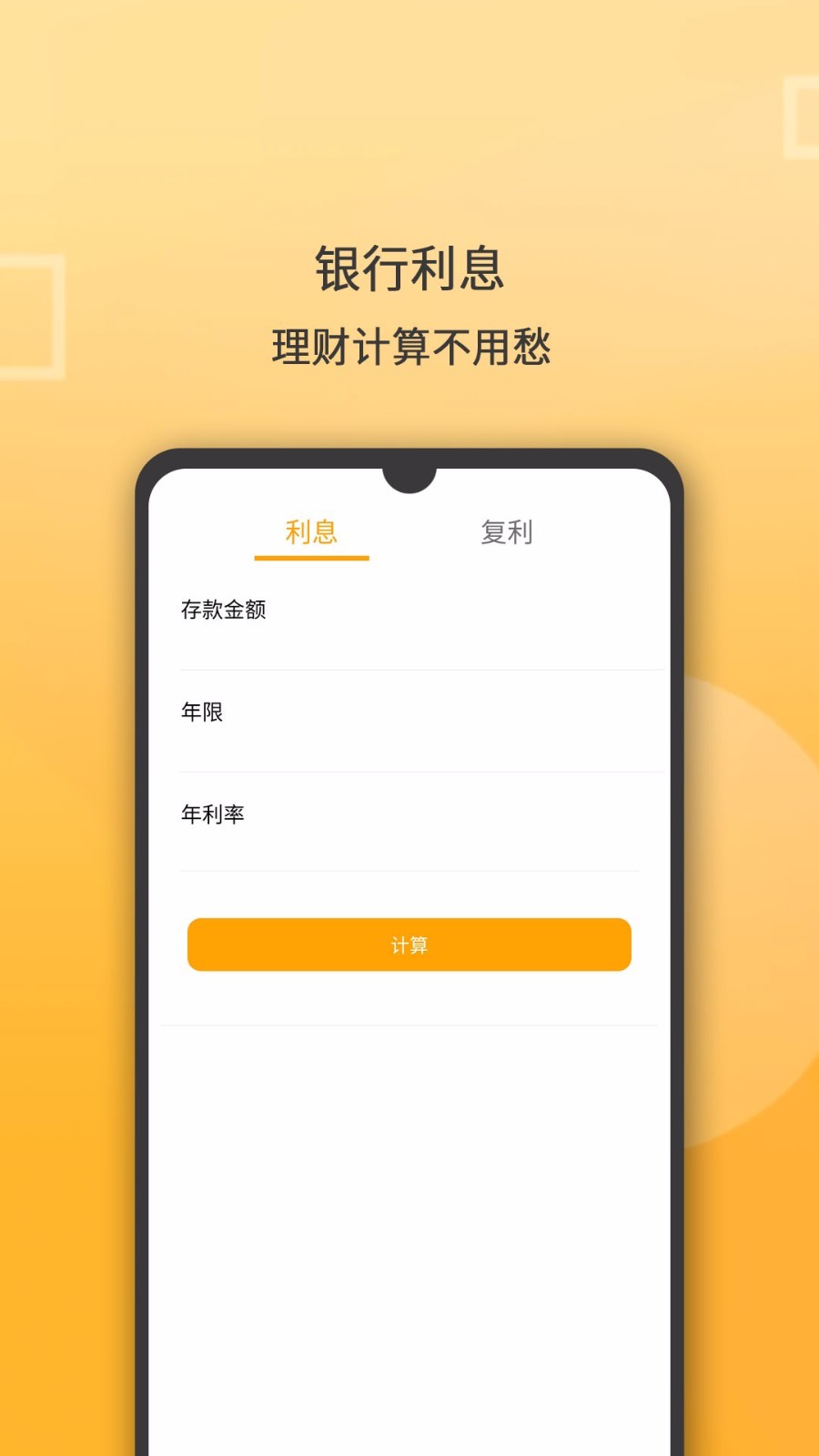 银行利息
理财计算不用愁

利息 复利

存款金额

年限

年利率

计算